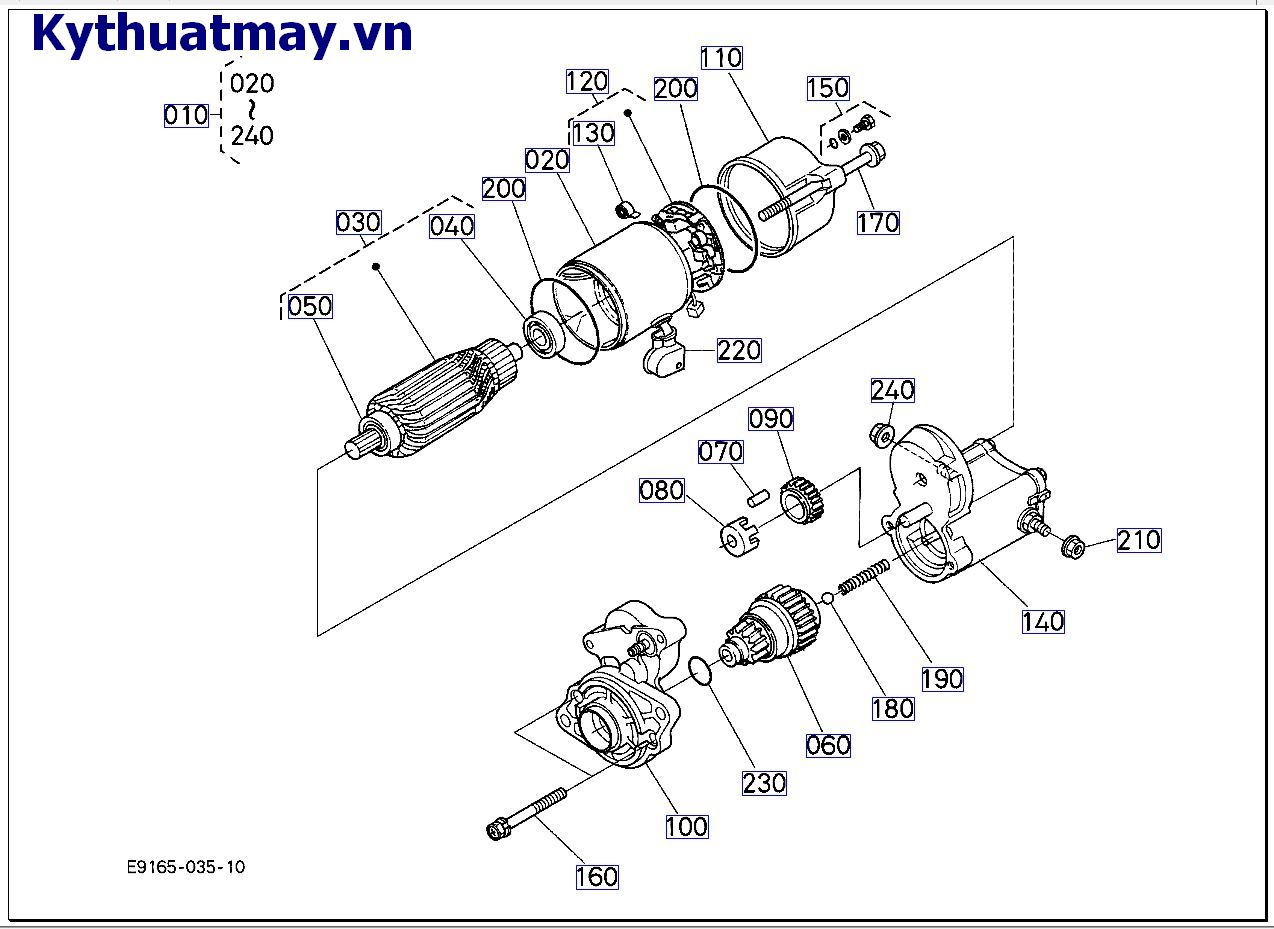 Kythuatmay.vn

010
020
~
240

120
200
110
150
130
020
200
170
030
040
050
220
240
090
070
080
210
140
190
180
060
230
100
160

E9165-035-10